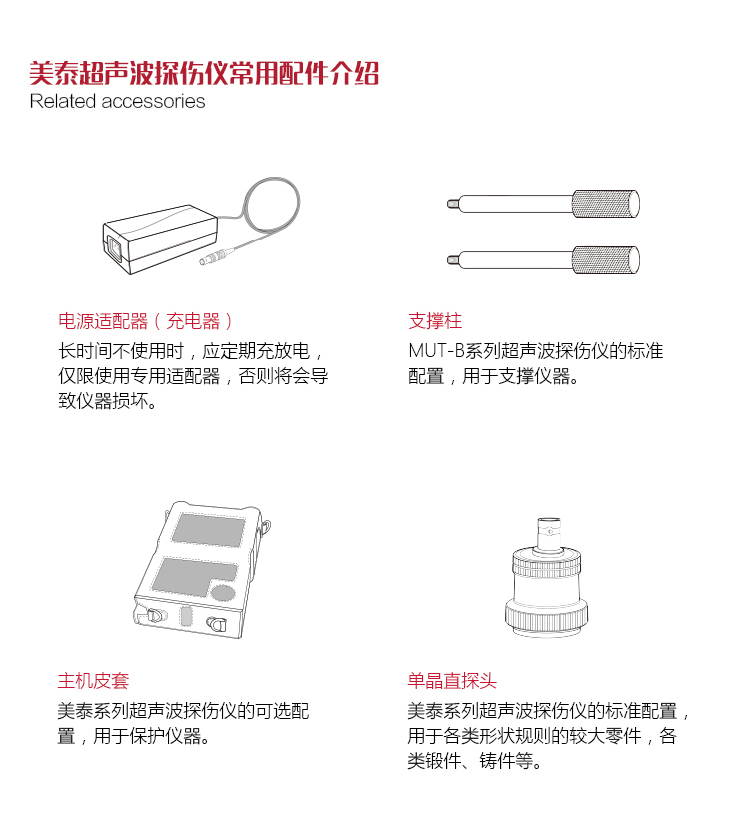 美泰超声波探伤仪常用配件介绍
Related accessories

电源适配器（充电器）
长时间不使用时，应定期充放电，仅限使用专用适配器，否则将会导致仪器损坏。

支撑柱
MUT-B系列超声波探伤仪的标准配置，用于支撑仪器。

主机皮套
美泰系列超声波探伤仪的可选配置，用于保护仪器。

单晶直探头
美泰系列超声波探伤仪的标准配置，用于各类形状规则的较大零件，各类锻件、铸件等。